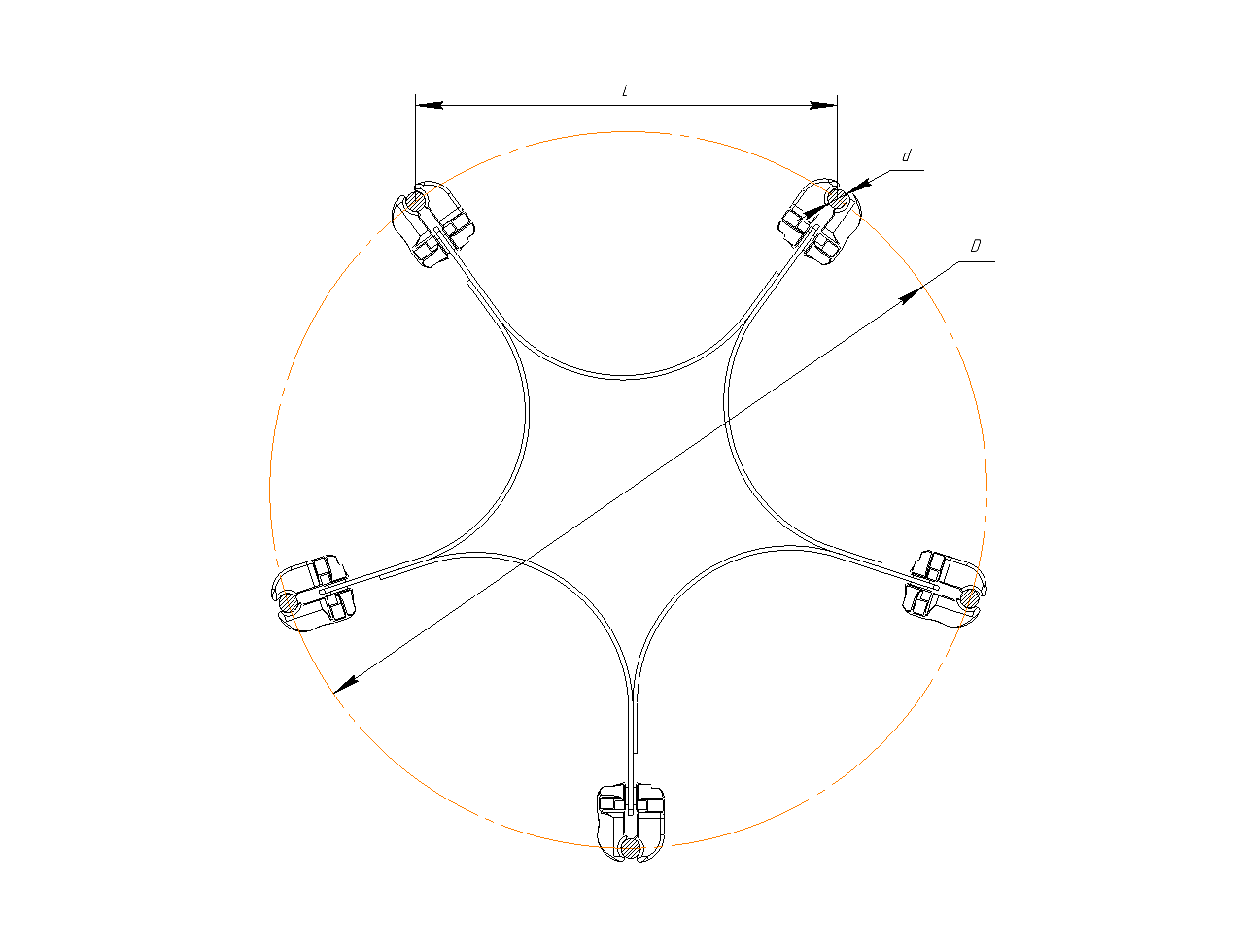 L

d

D